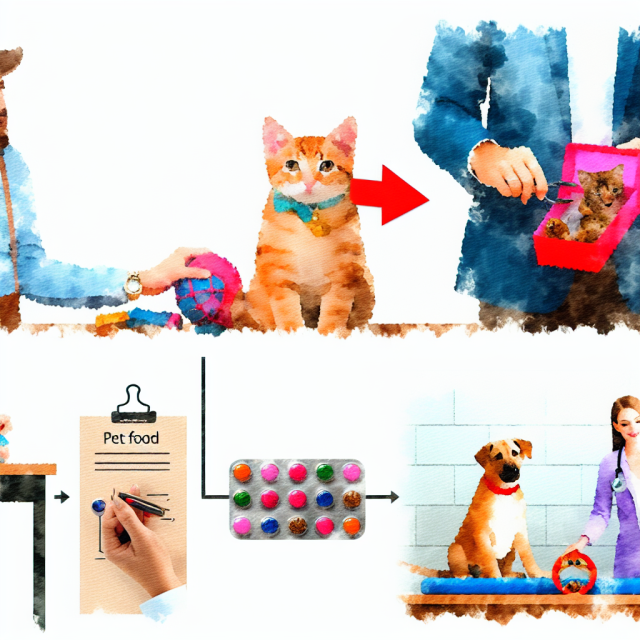 Pet food